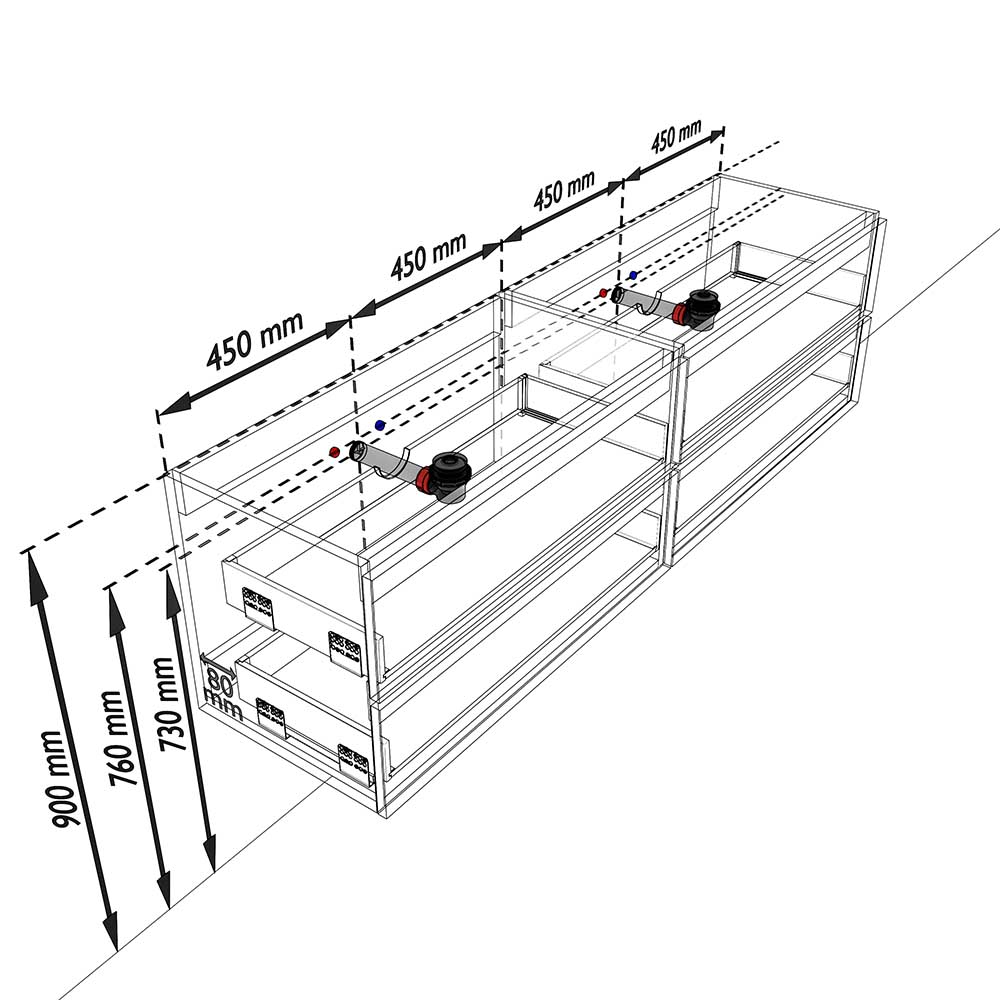 450 mm

450 mm

450 mm

450 mm

900 mm

760 mm

730 mm

80 mm