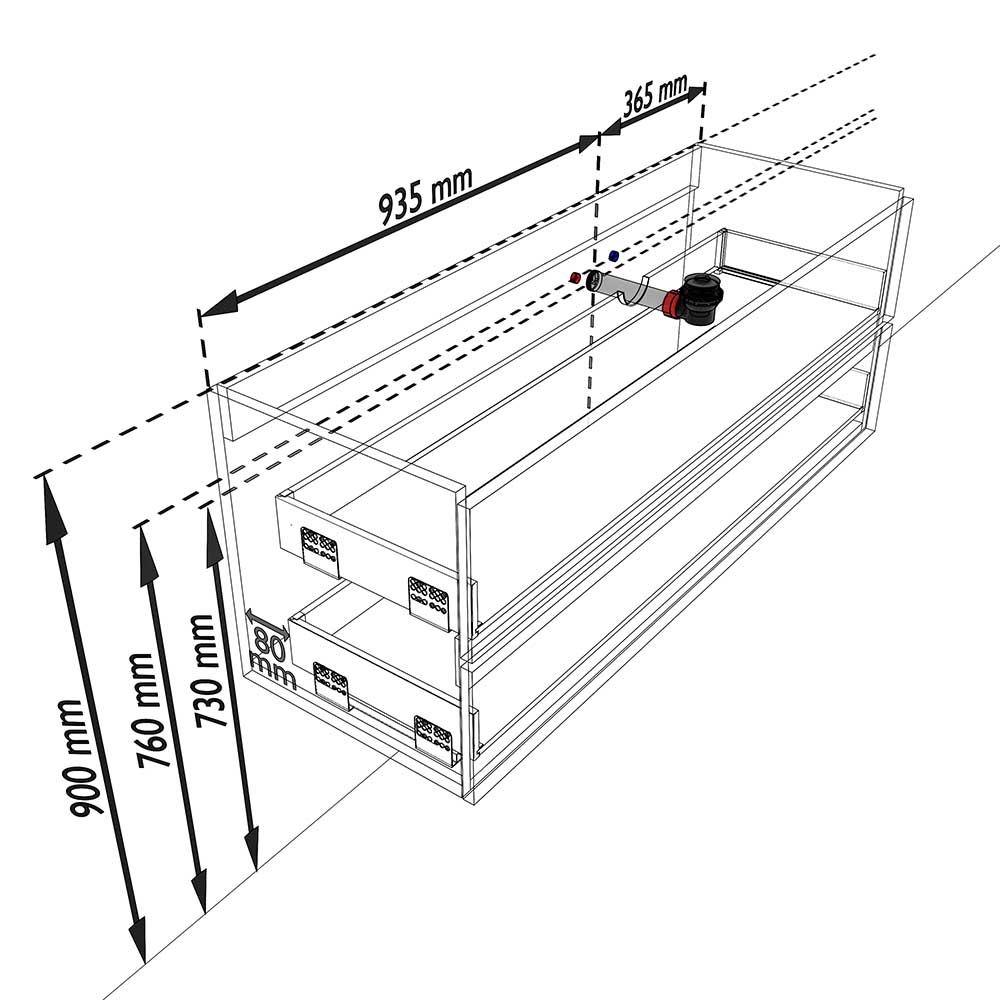 365 mm
935 mm
80 mm
900 mm
760 mm
730 mm