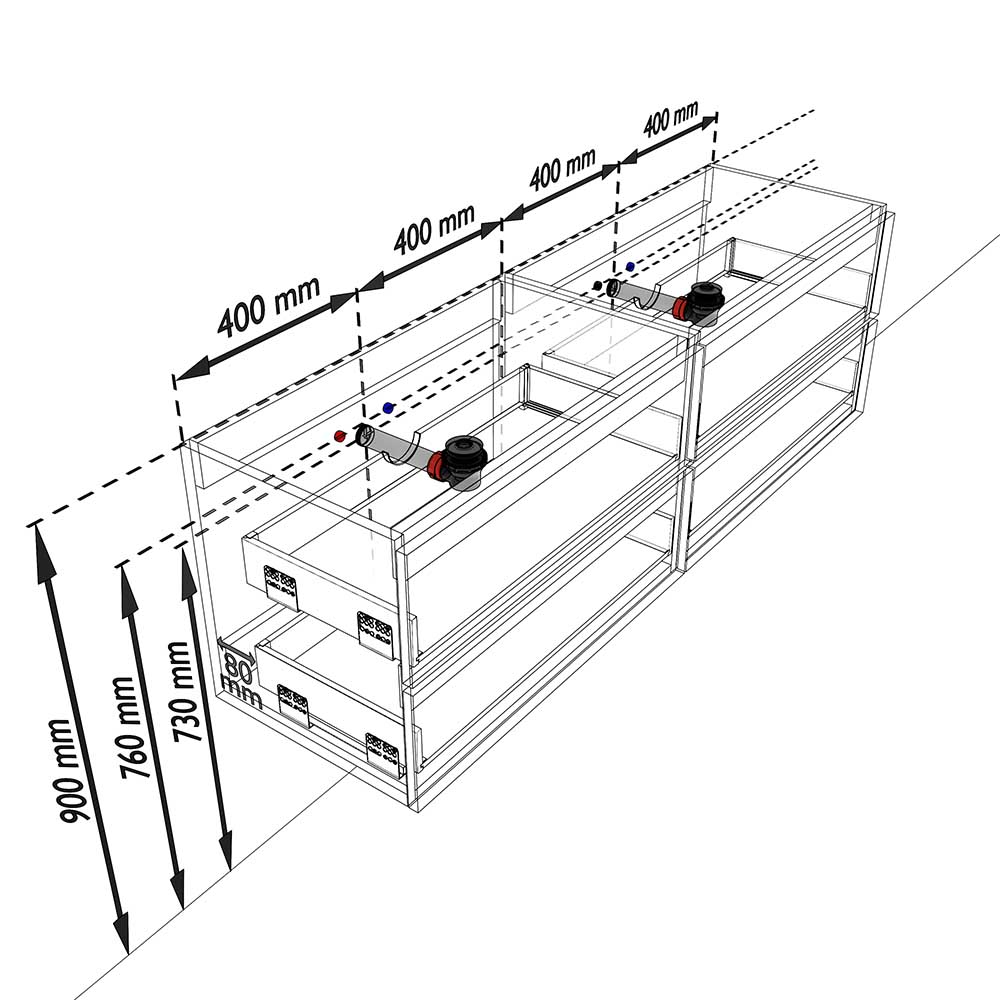 400 mm
400 mm
400 mm
400 mm
900 mm
760 mm
730 mm
80 mm